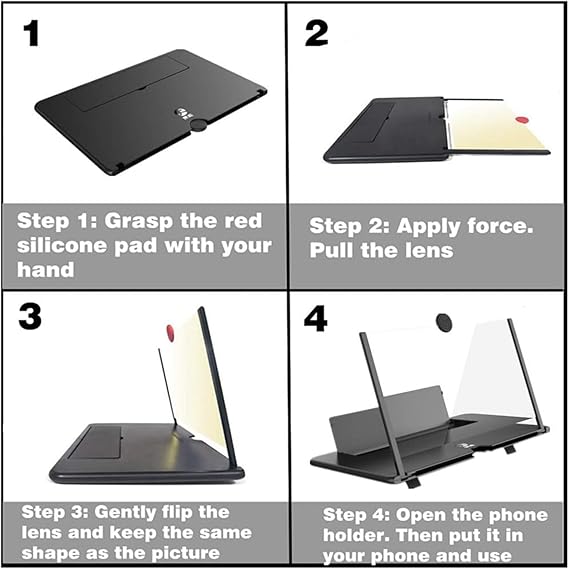 1

Step 1: Grasp the red silicone pad with your hand

2

Step 2: Apply force. Pull the lens

3

Step 3: Gently flip the lens and keep the same shape as the picture

4

Step 4: Open the phone holder. Then put it in your phone and use