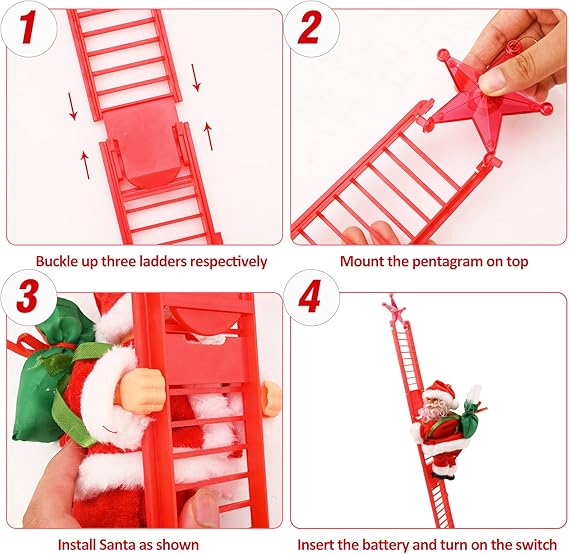 1

Buckle up three ladders respectively

2

Mount the pentagram on top

3

Install Santa as shown

4

Insert the battery and turn on the switch