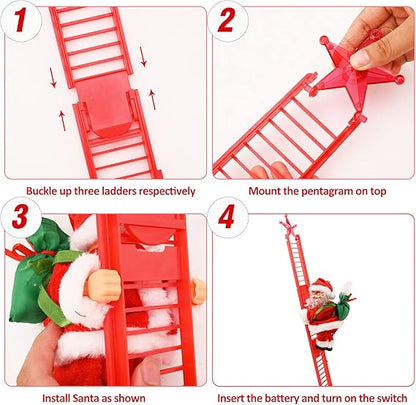 1

Buckle up three ladders respectively

2

Mount the pentagram on top

3

Install Santa as shown

4

Insert the battery and turn on the switch