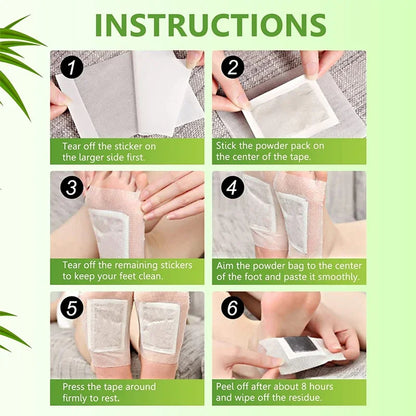 INSTRUCTIONS

1

Tear off the sticker on the larger side first.

2

Stick the powder pack on the center of the tape.

3

Tear off the remaining stickers to keep your feet clean.

4

Aim the powder bag to the center of the foot and paste it smoothly.

5

Press the tape around firmly to rest.

6

Peel off after about 8 hours and wipe off the residue.