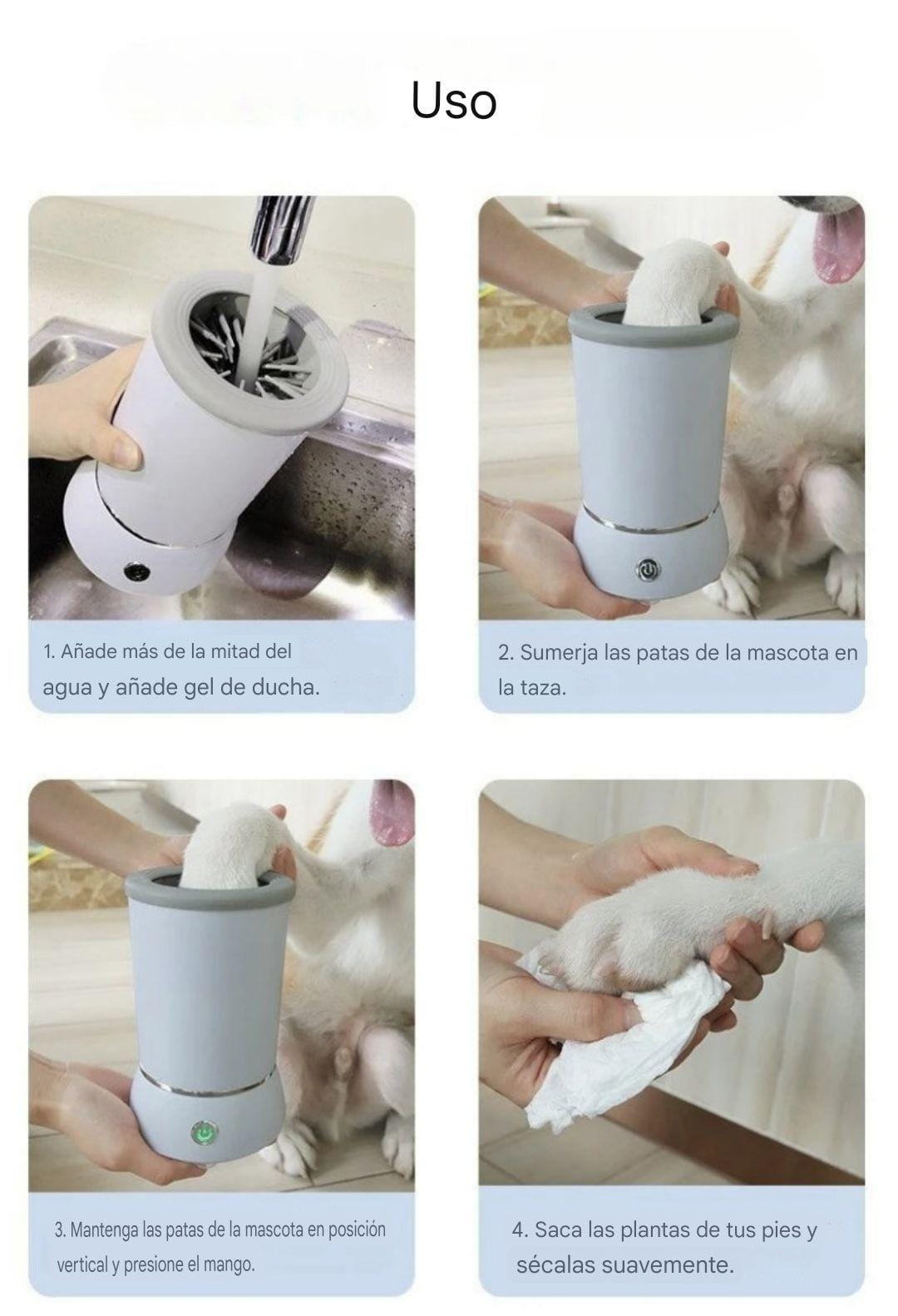 Uso

1. Añade más de la mitad del agua y añade gel de ducha.

2. Sumerja las patas de la mascota en la taza.

3. Mantenga las patas de la mascota en posición vertical y presione el mango.

4. Saca las plantas de tus pies y sécalas suavemente.